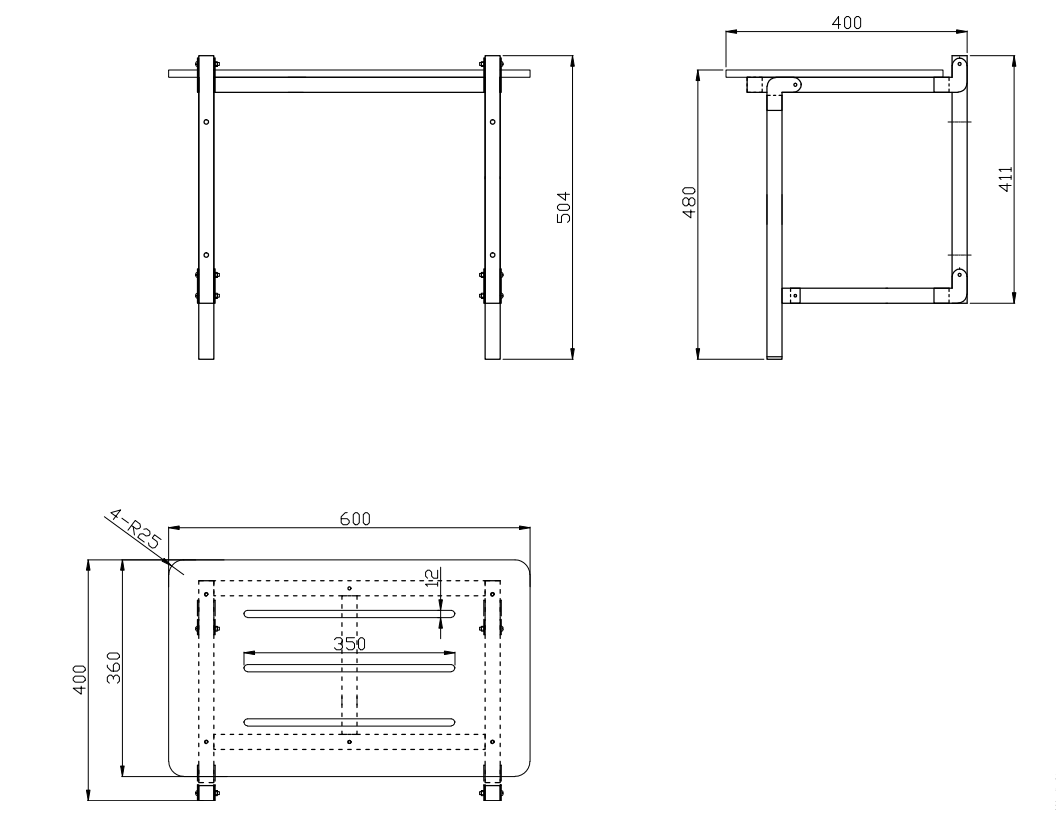 504

400

480

411

4-R25

600

12

350

400

360